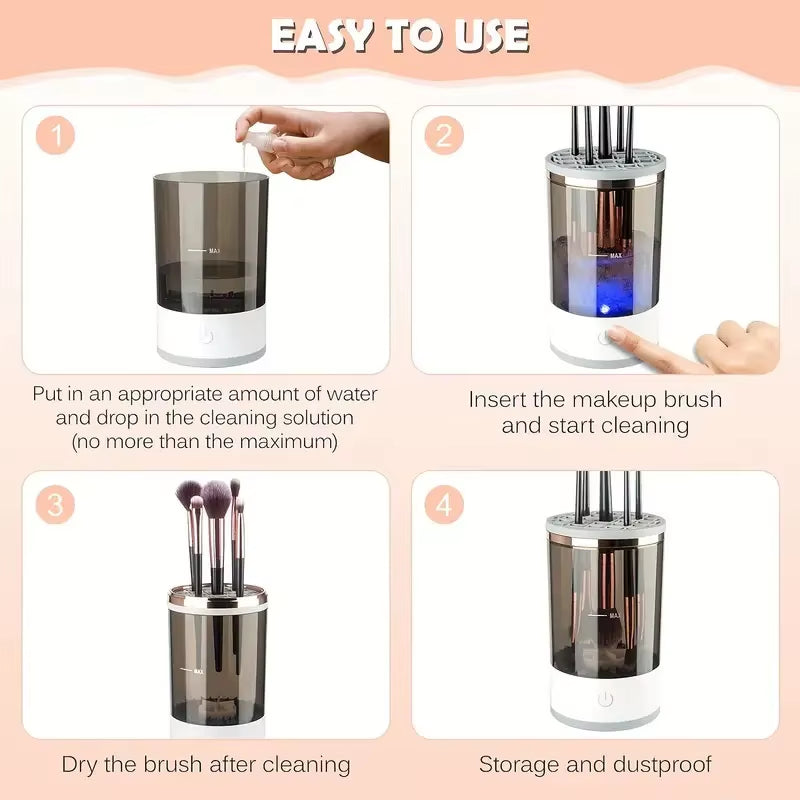 EASY TO USE

1

MAX

Put in an appropriate amount of water and drop in the cleaning solution (no more than the maximum)

2

MAX

Insert the makeup brush and start cleaning

3

MAX

Dry the brush after cleaning

4

MAX

Storage and dustproof